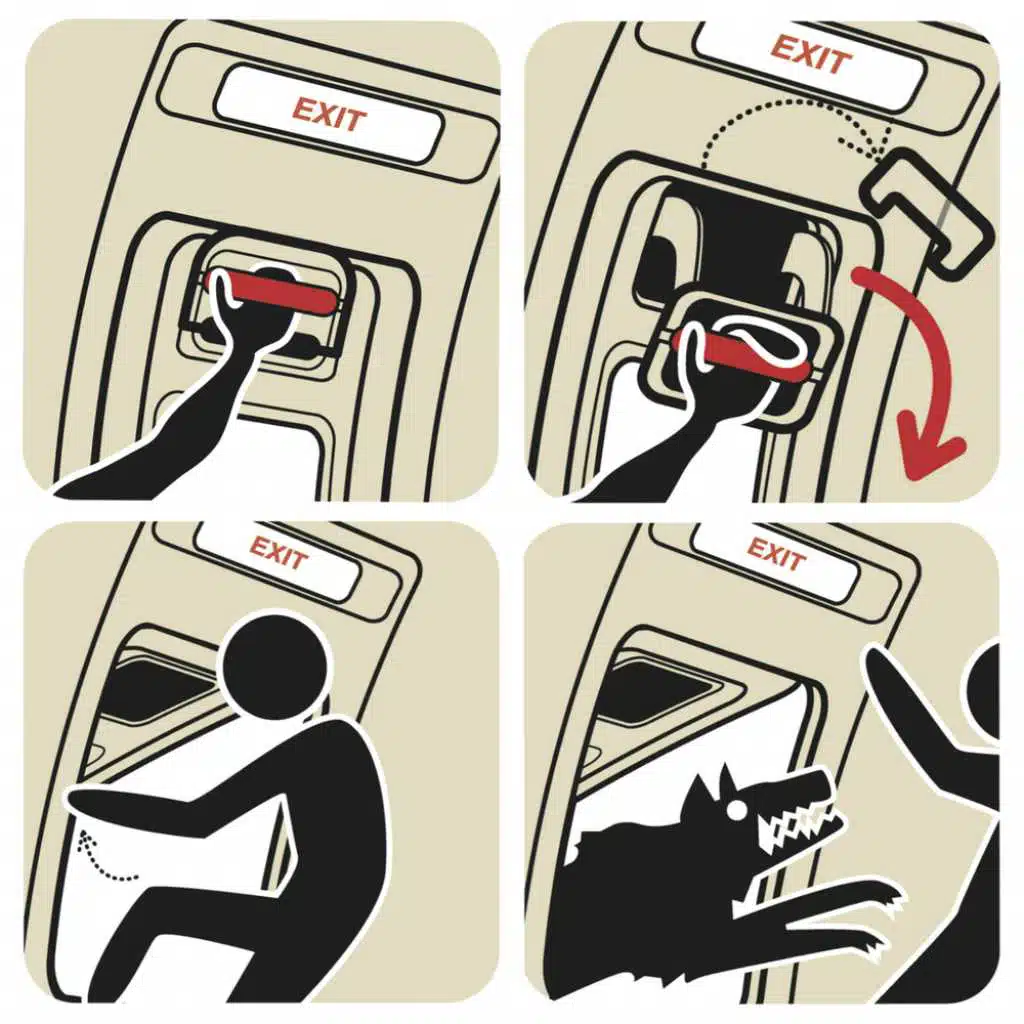 EXIT

EXIT

EXIT

EXIT