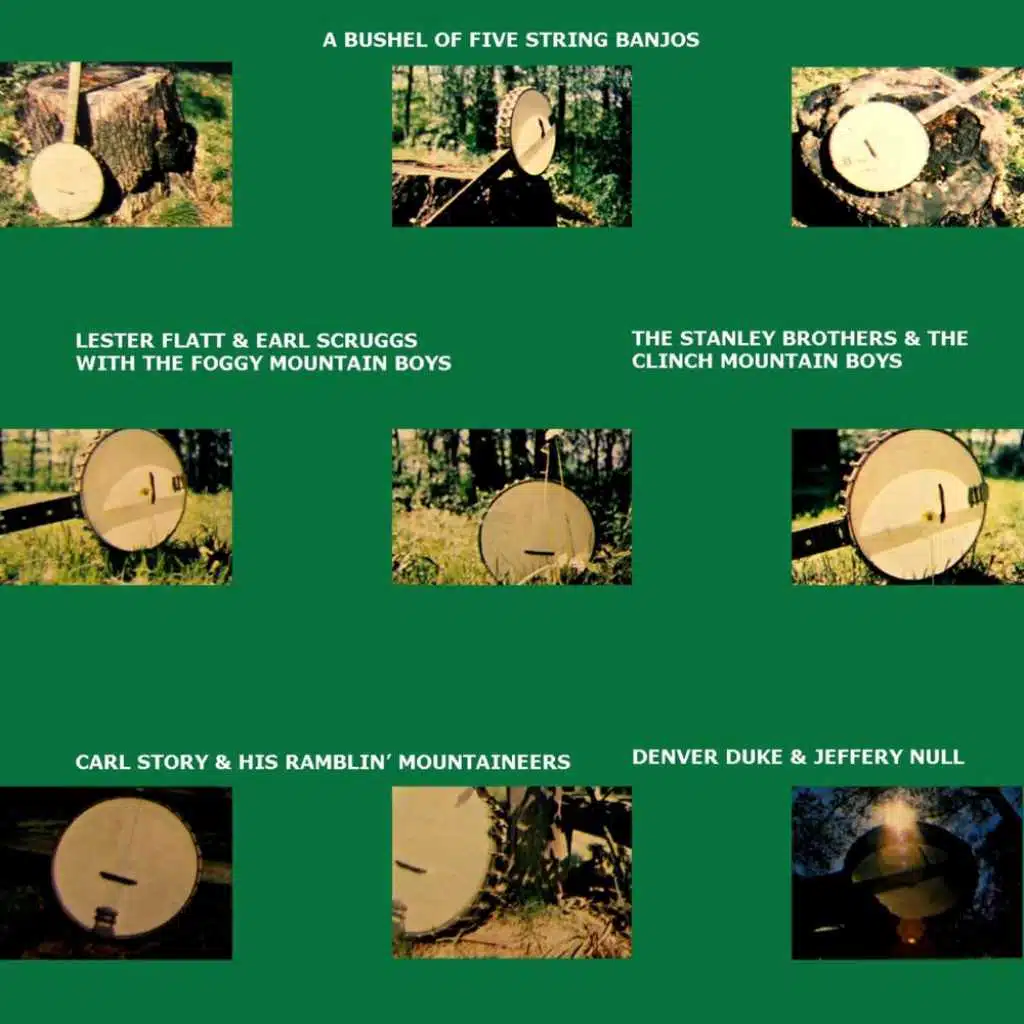 A BUSHEL OF FIVE STRING BANJOS

LESTER FLATT & EARL SCRUGGS WITH THE FOGGY MOUNTAIN BOYS

THE STANLEY BROTHERS & THE CLINCH MOUNTAIN BOYS

CARL STORY & HIS RAMBLIN' MOUNTAINEERS

DENVER DUKE & JEFFERY NULL