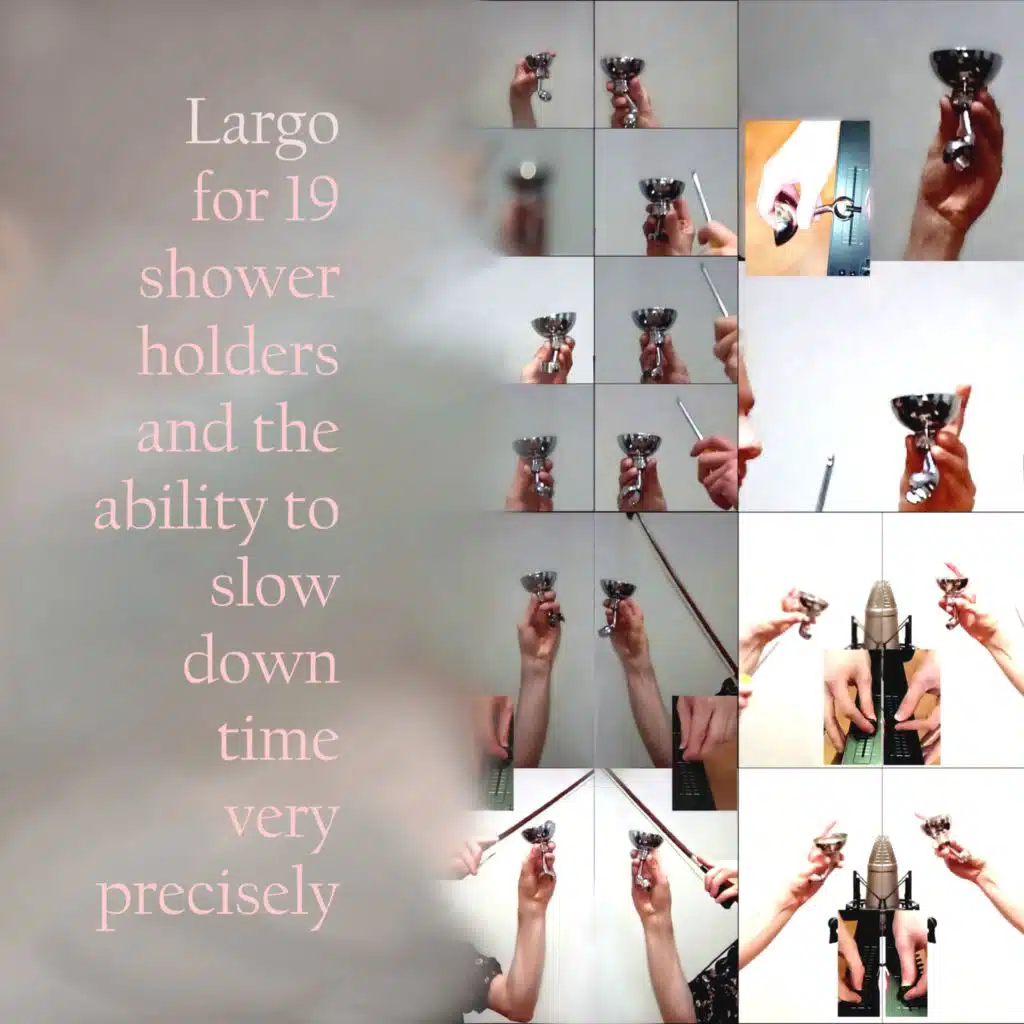 Largo for 19 shower holders and the ability to slow down time very precisely