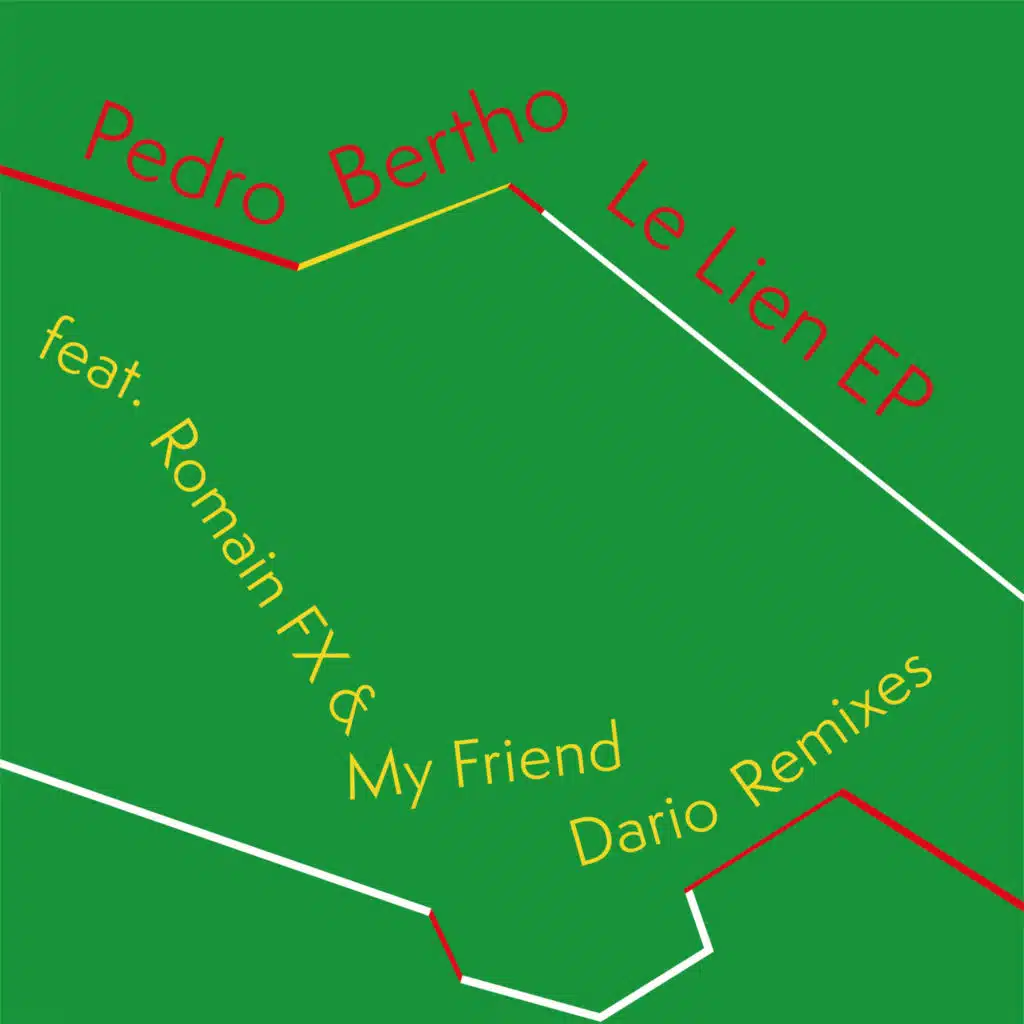 Pedro Bertho

Le Lien EP

feat. Romain FX & My Friend Dario Remixes