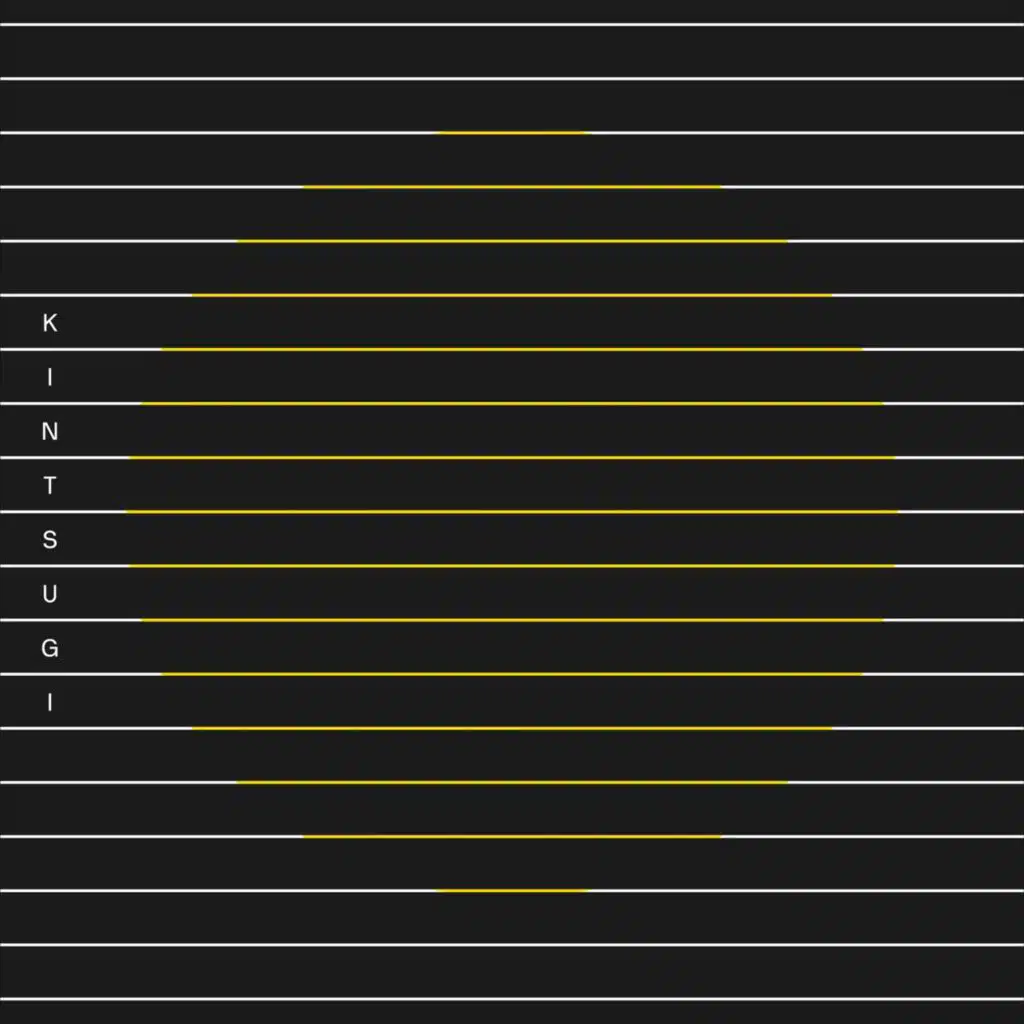 K
I
N
T
S
U
G
I