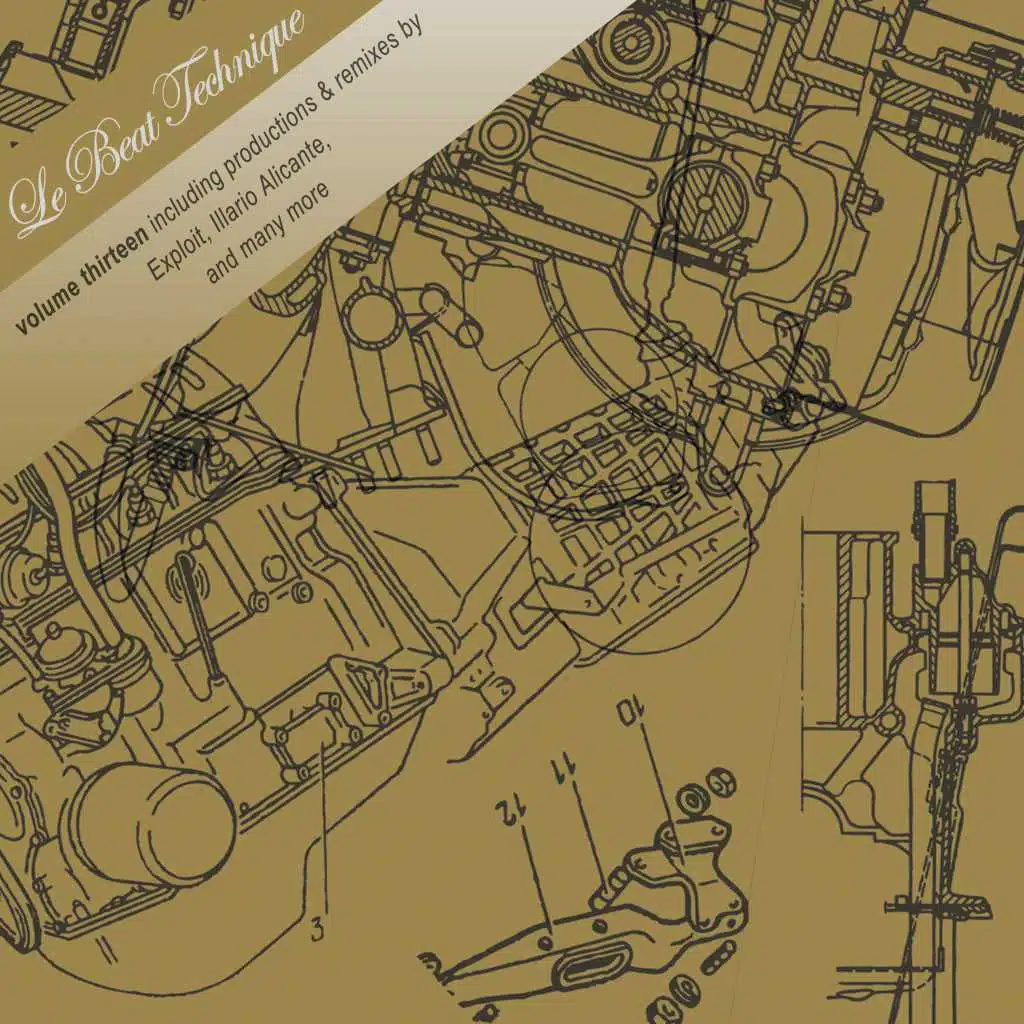 Le Beat Technique

volume thirteen including productions & remixes by Exploit, Illario Alicante, and many more

3

12

11

10